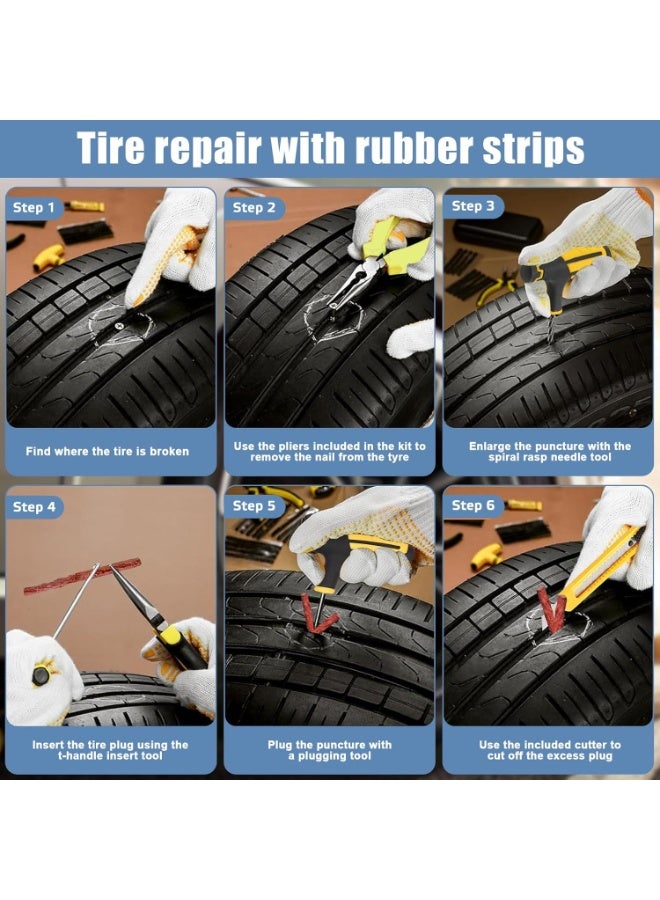 Tire repair with rubber strips

Step 1

Find where the tire is broken

Step 2

Use the pliers included in the kit to remove the nail from the tyre

Step 3

Enlarge the puncture with the spiral rasp needle tool

Step 4

Insert the tire plug using the t-handle insert tool

Step 5

Plug the puncture with a plugging tool

Step 6

Use the included cutter to cut off the excess plug